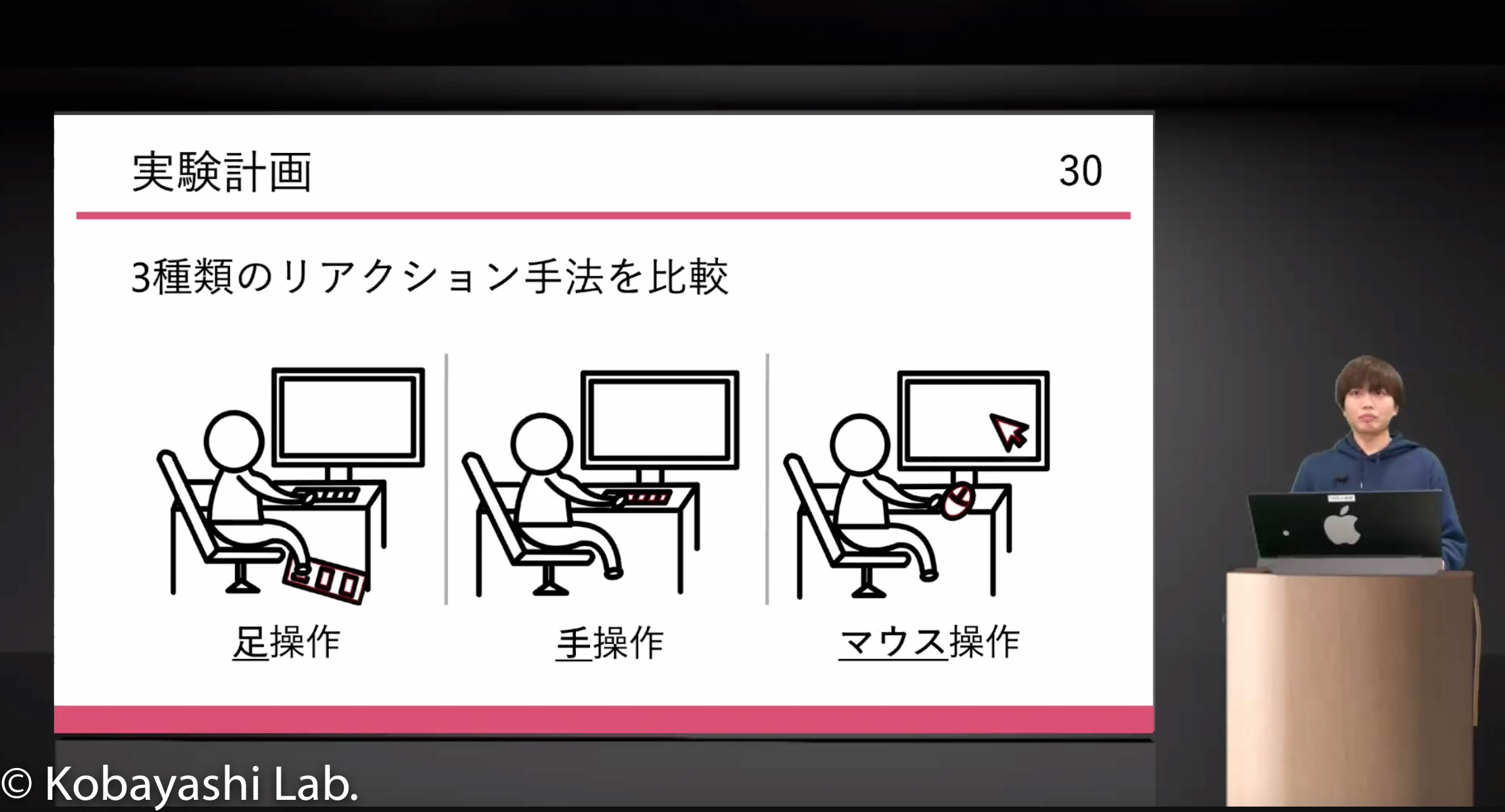 実験計画

30

3種類のリアクション手法を比較

足操作

手操作

マウス操作

© Kobayashi Lab.